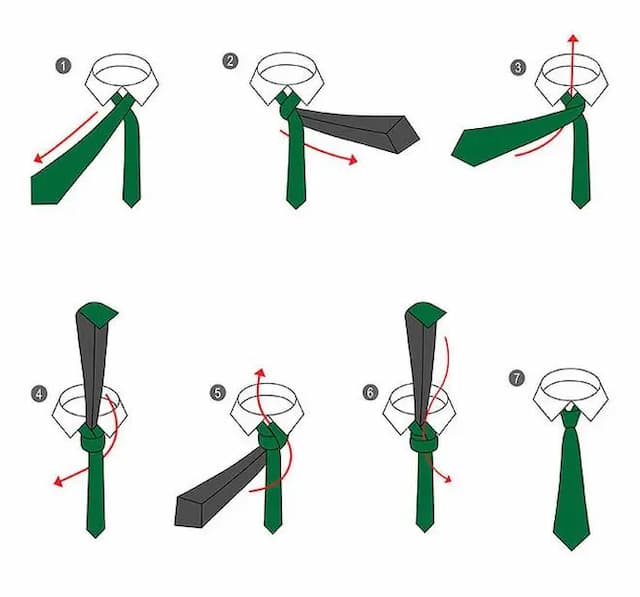 1
2
3
4
5
6
7